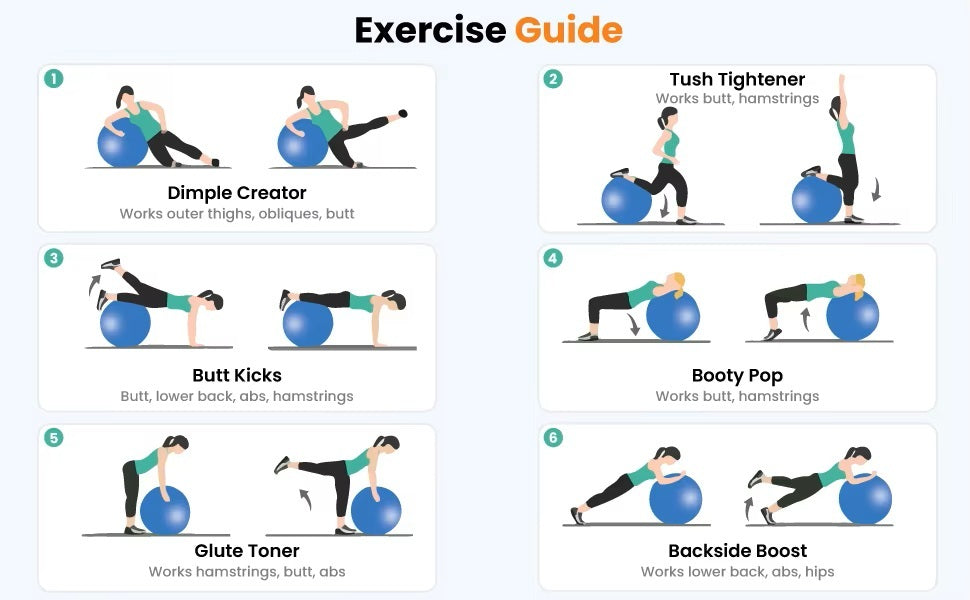 Exercise Guide

1

Dimple Creator
Works outer thighs, obliques, butt

2

Tush Tightener
Works butt, hamstrings

3

Butt Kicks
Butt, lower back, abs, hamstrings

4

Booty Pop
Works butt, hamstrings

5

Glute Toner
Works hamstrings, butt, abs

6

Backside Boost
Works lower back, abs, hips